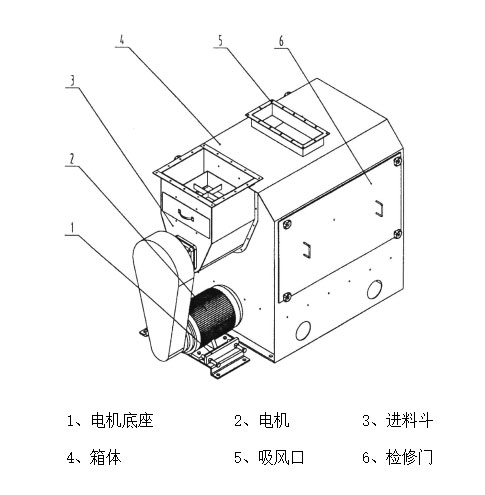 4
5
6
3
2
1

1、电机底座
2、电机
3、进料斗
4、箱体
5、吸风口
6、检修门